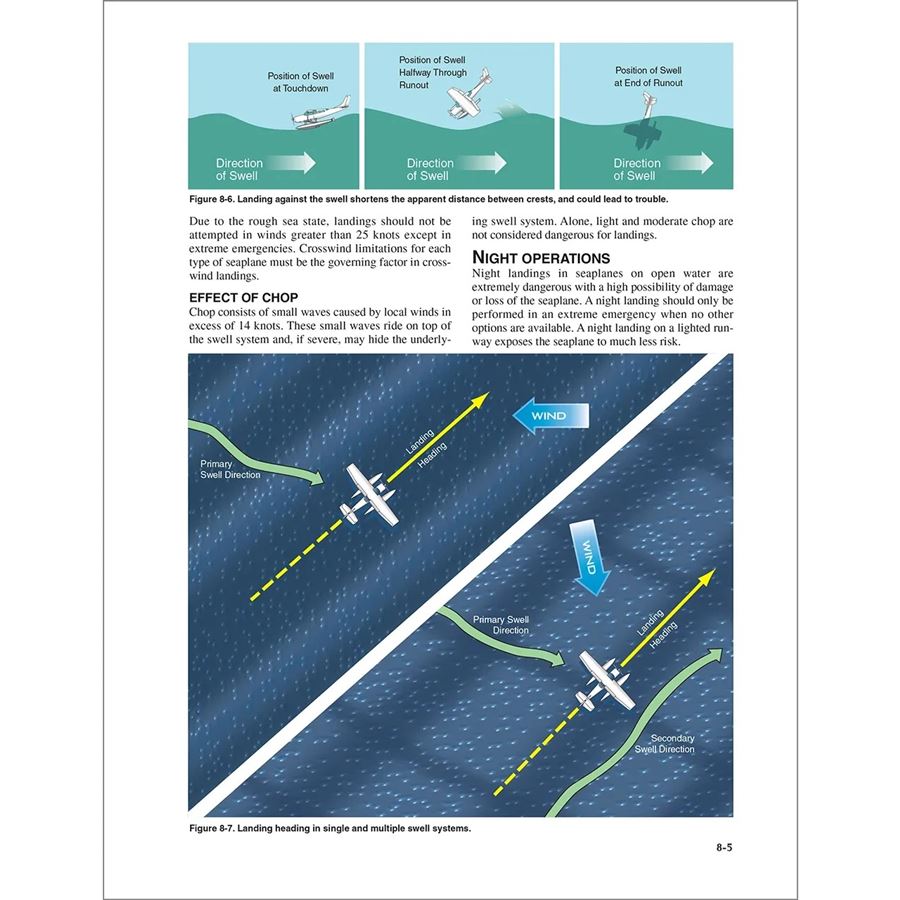 Position of Swell at Touchdown

Direction of Swell

Position of Swell Halfway Through Runout

Direction of Swell

Position of Swell at End of Runout

Direction of Swell

Figure 8-6. Landing against the swell shortens the apparent distance between crests, and could lead to trouble.

Due to the rough sea state, landings should not be attempted in winds greater than 25 knots except in extreme emergencies. Crosswind limitations for each type of seaplane must be the governing factor in crosswind landings.

EFFECT OF CHOP

Chop consists of small waves caused by local winds in excess of 14 knots. These small waves ride on top of the swell system and, if severe, may hide the underlying swell system. Alone, light and moderate chop are not considered dangerous for landings.

NIGHT OPERATIONS

Night landings in seaplanes on open water are extremely dangerous with a high possibility of damage or loss of the seaplane. A night landing should only be performed in an extreme emergency when no other options are available. A night landing on a lighted runway exposes the seaplane to much less risk.

WIND

Landing Heading

Primary Swell Direction

WIND

Primary Swell Direction

Landing Heading

Secondary Swell Direction

Figure 8-7. Landing heading in single and multiple swell systems.

8-5